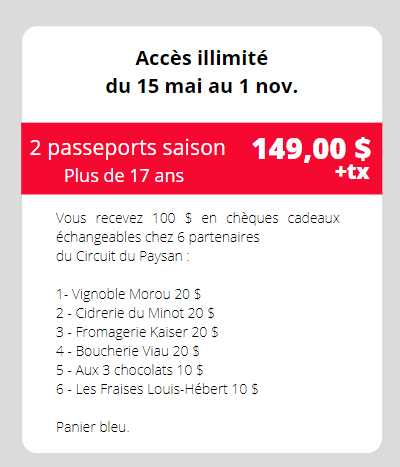 Accès illimité
du 15 mai au 1 nov.

2 passeports saison
Plus de 17 ans

149,00 $
+tx

Vous recevez 100 $ en chèques cadeaux échangeables chez 6 partenaires du Circuit du Paysan :

1- Vignoble Morou 20 $
2 - Cidrerie du Minot 20 $
3 - Fromagerie Kaiser 20 $
4 - Boucherie Viau 20 $
5 - Aux 3 chocolats 10 $
6 - Les Fraises Louis-Hébert 10 $

Panier bleu.